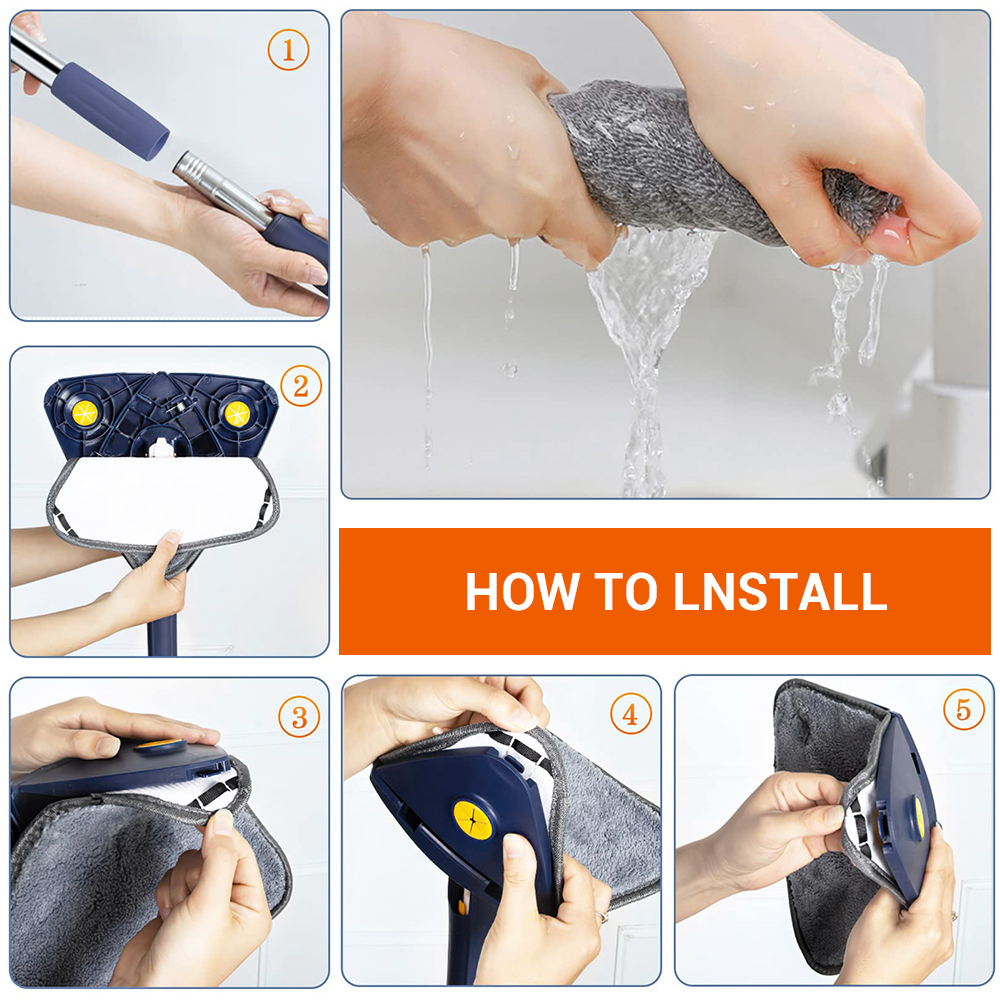 ①

②

HOW TO LNSTALL

③

④

⑤