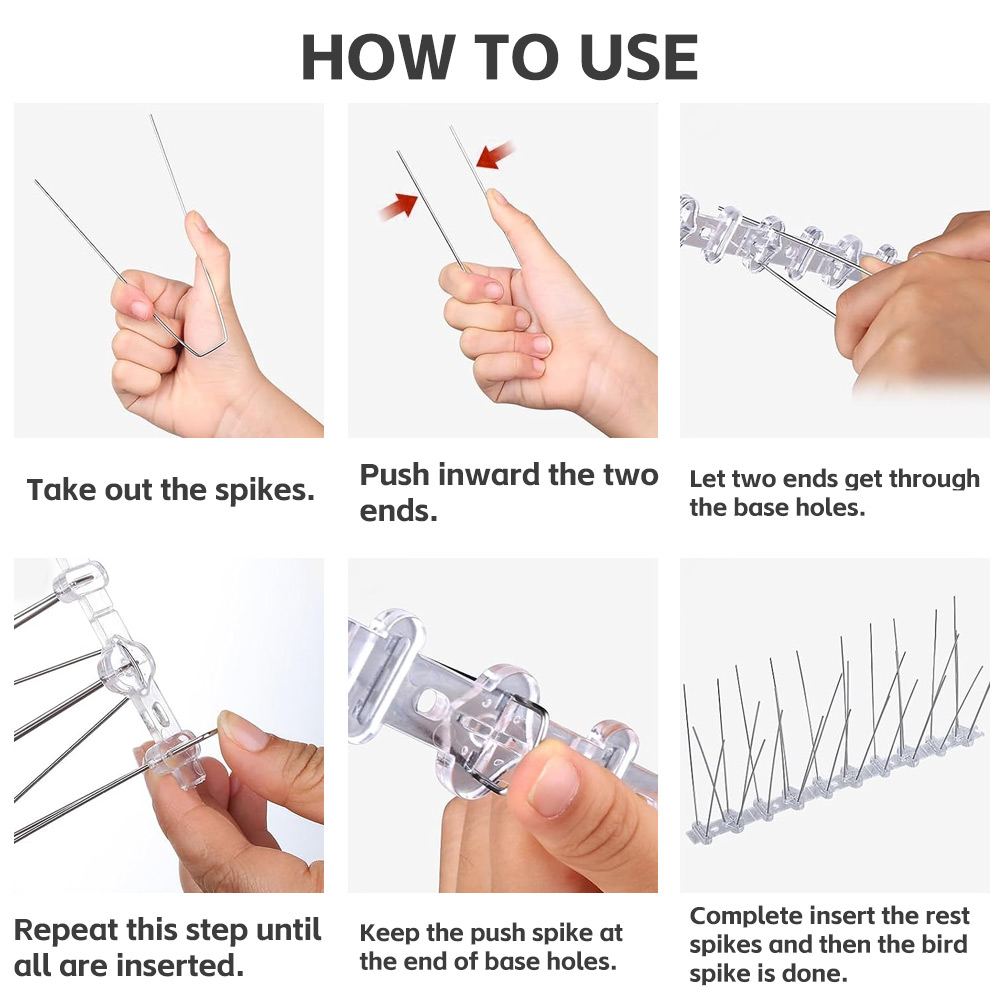 HOW TO USE

Take out the spikes.

Push inward the two ends.

Let two ends get through the base holes.

Repeat this step until all are inserted.

Keep the push spike at the end of base holes.

Complete insert the rest spikes and then the bird spike is done.