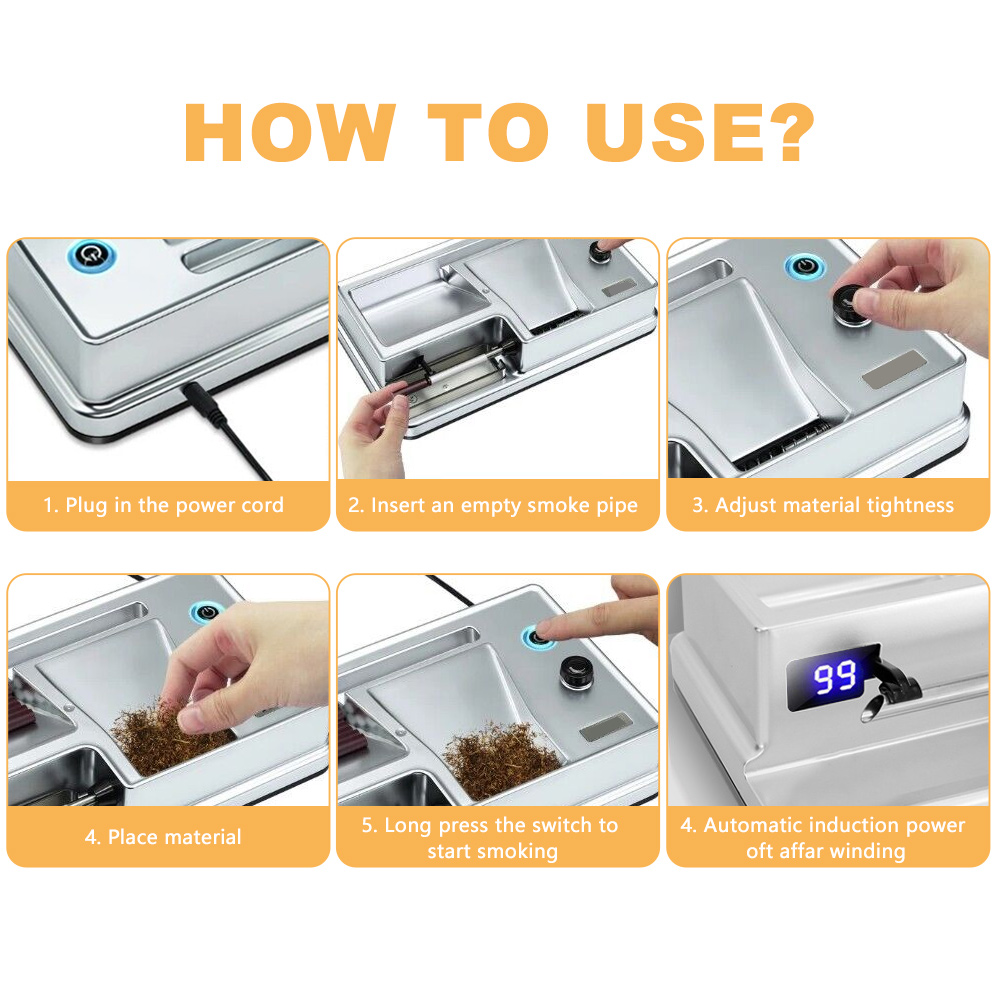 HOW TO USE?

1. Plug in the power cord

2. Insert an empty smoke pipe

3. Adjust material tightness

4. Place material

5. Long press the switch to start smoking

99

4. Automatic induction power oft affar winding