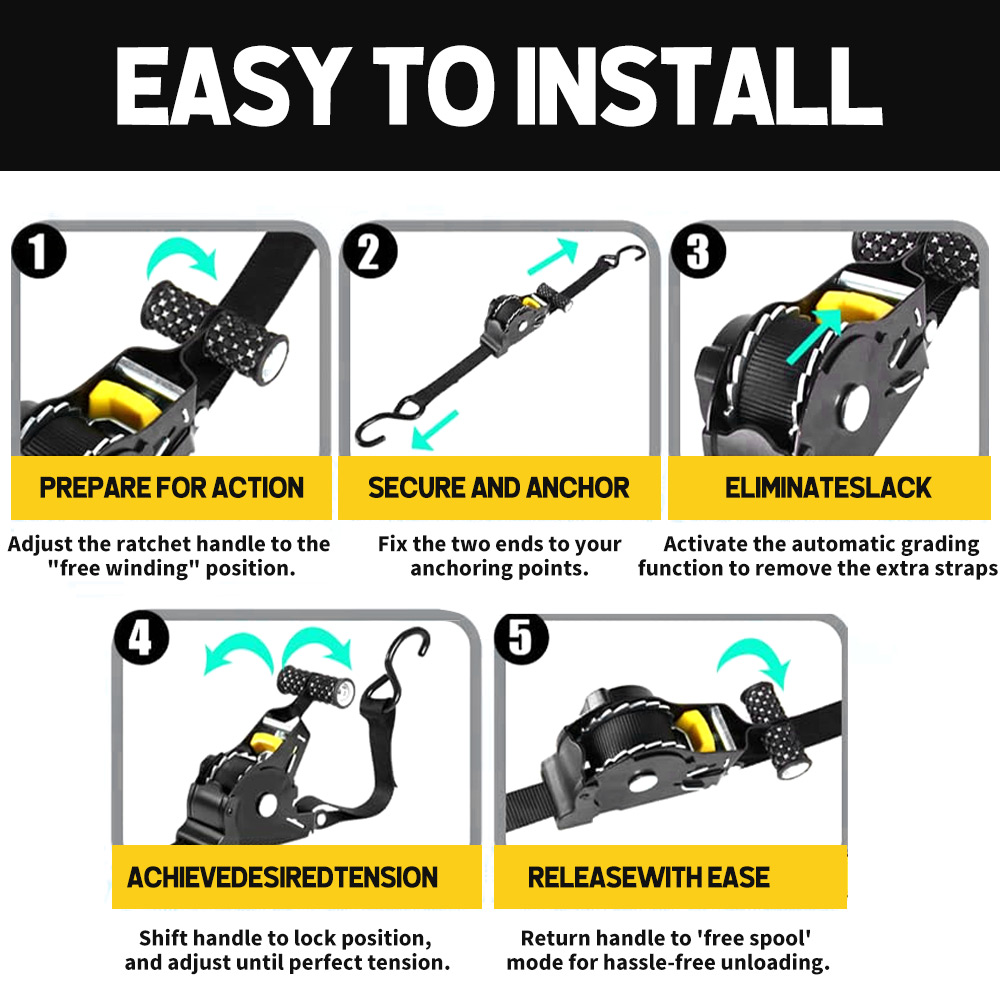 EASY TO INSTALL

1

PREPARE FOR ACTION

Adjust the ratchet handle to the "free winding" position.

2

SECURE AND ANCHOR

Fix the two ends to your anchoring points.

3

ELIMINATESLACK

Activate the automatic grading function to remove the extra straps

4

ACHIEVEDESIREDTENSION

Shift handle to lock position, and adjust until perfect tension.

5

RELEASEWITH EASE

Return handle to 'free spool' mode for hassle-free unloading.