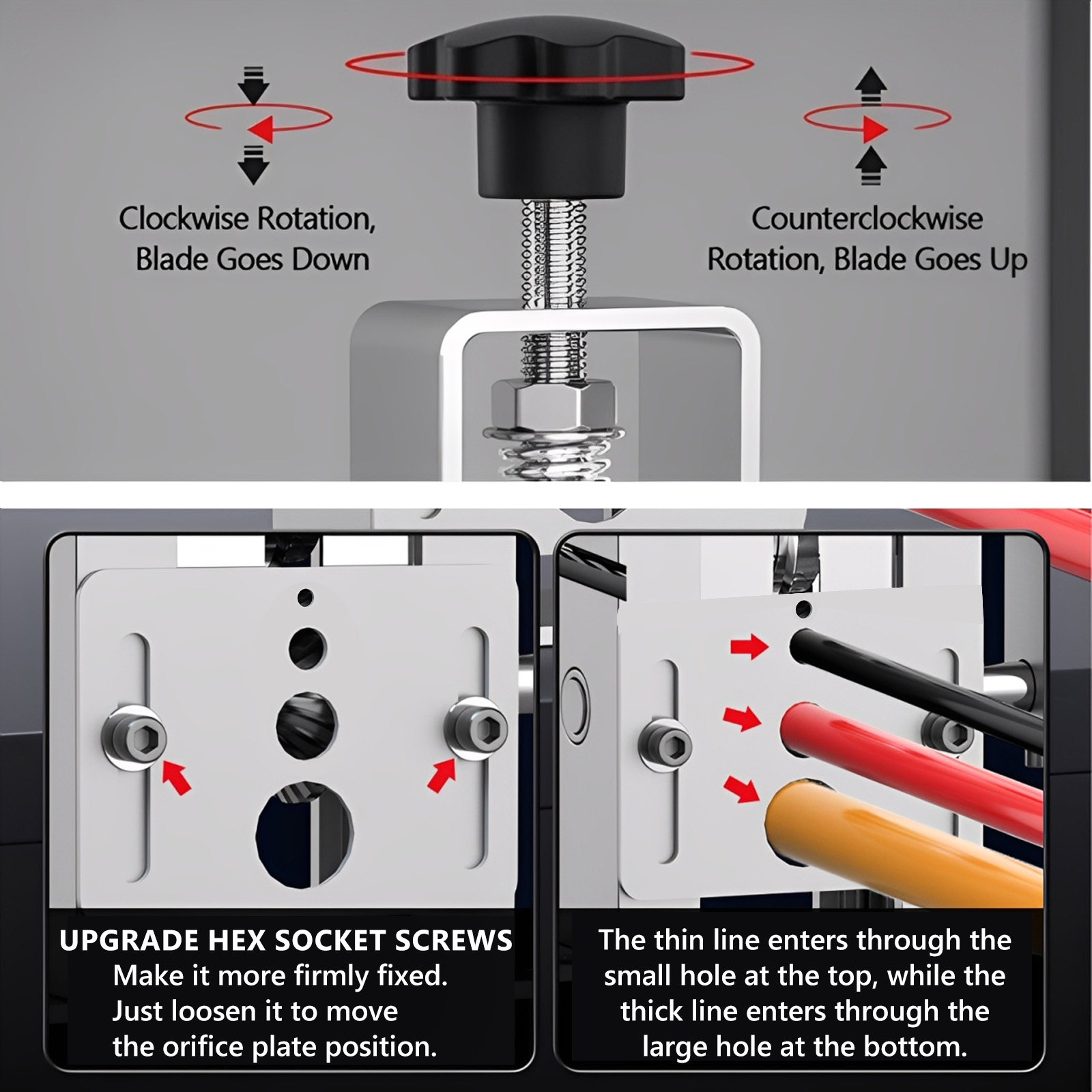 Clockwise Rotation, Blade Goes Down

Counterclockwise Rotation, Blade Goes Up

UPGRADE HEX SOCKET SCREWS
Make it more firmly fixed.
Just loosen it to move the orifice plate position.

The thin line enters through the small hole at the top, while the thick line enters through the large hole at the bottom.