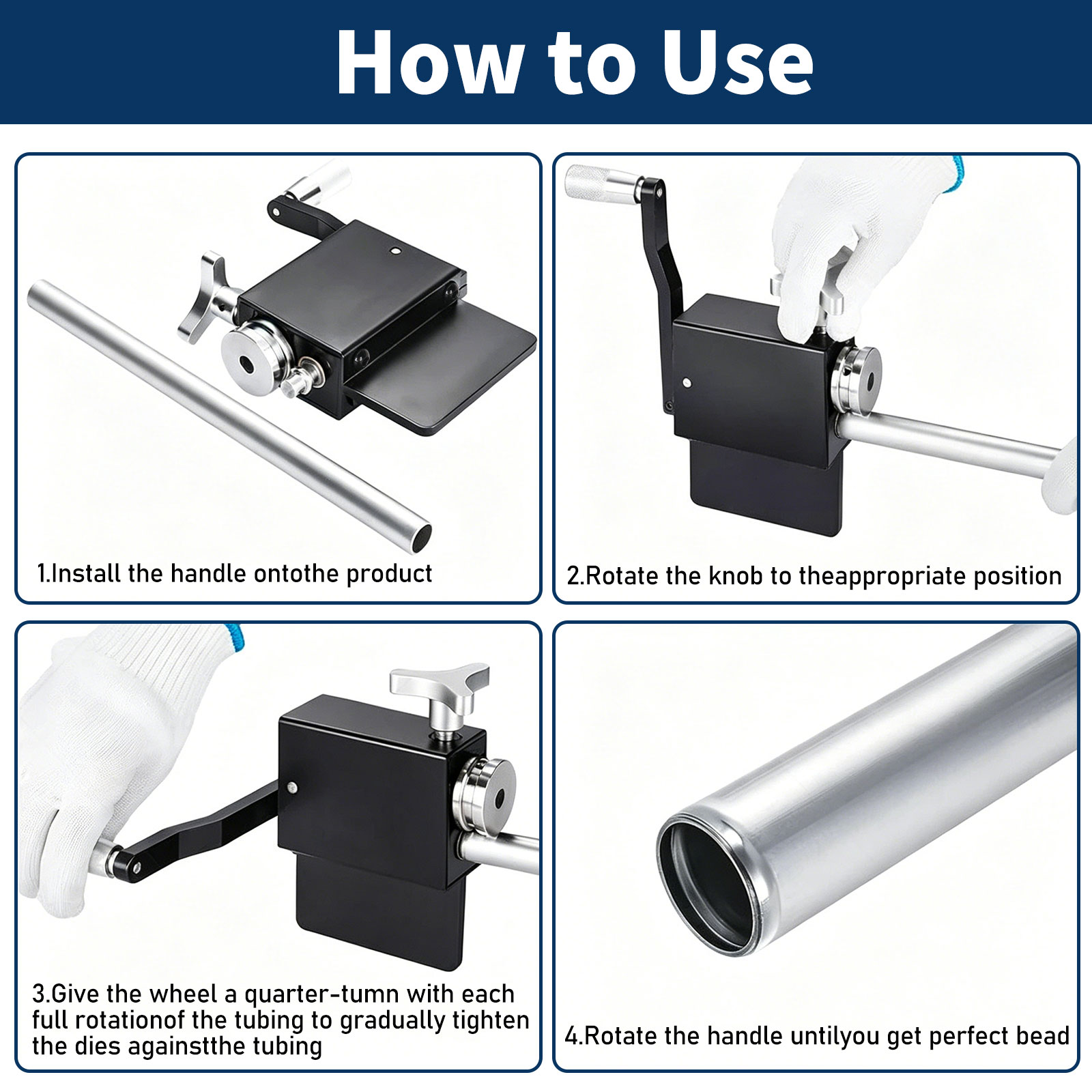 How to Use

1.Install the handle ontothe product

2.Rotate the knob to theappropriate position

3.Give the wheel a quarter-tumn with each full rotationof the tubing to gradually tighten the dies againstthe tubing

4.Rotate the handle untilyou get perfect bead